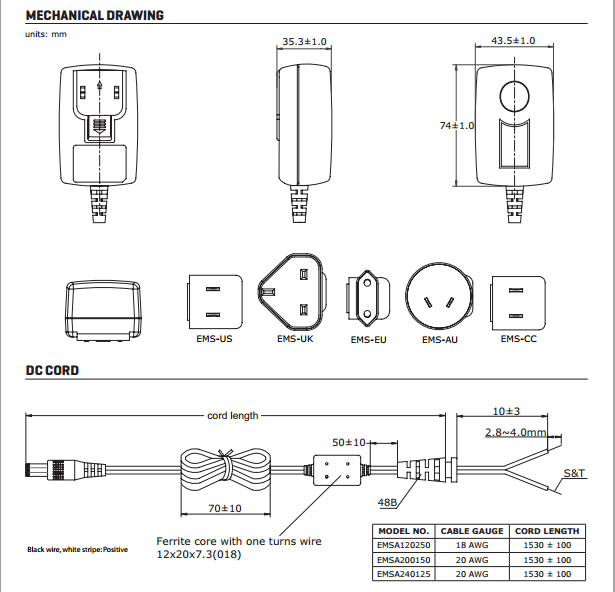 MECHANICAL DRAWING

units: mm

35.3±1.0

43.5±1.0

74±1.0

EMS-US

EMS-UK

EMS-EU

EMS-AU

EMS-CC

DC CORD

cord length

10±3

2.8~4.0mm

50±10

S&T

48B

70±10

Ferrite core with one turns wire 12x20x7.3(018)

Black wire, white stripe: Positive

| MODEL NO. | CABLE GAUGE | CORD LENGTH |
|---|---|---|
| EMSA120250 | 18 AWG | 1530 ± 100 |
| EMSA200150 | 20 AWG | 1530 ± 100 |
| EMSA240125 | 20 AWG | 1530 ± 100 |