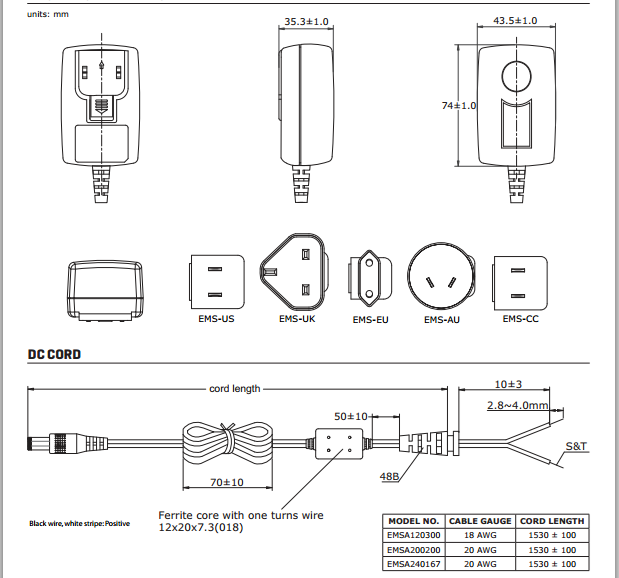 units: mm

35.3±1.0

43.5±1.0

74±1.0

EMS-US

EMS-UK

EMS-EU

EMS-AU

EMS-CC

DC CORD

cord length

10±3

2.8~4.0mm

50±10

S&T

48B

70±10

Ferrite core with one turns wire
12x20x7.3(018)

Black wire, white stripe: Positive

| MODEL NO. | CABLE GAUGE | CORD LENGTH |
|---|---|---|
| EMSA120300 | 18 AWG | 1530 ± 100 |
| EMSA200200 | 20 AWG | 1530 ± 100 |
| EMSA240167 | 20 AWG | 1530 ± 100 |